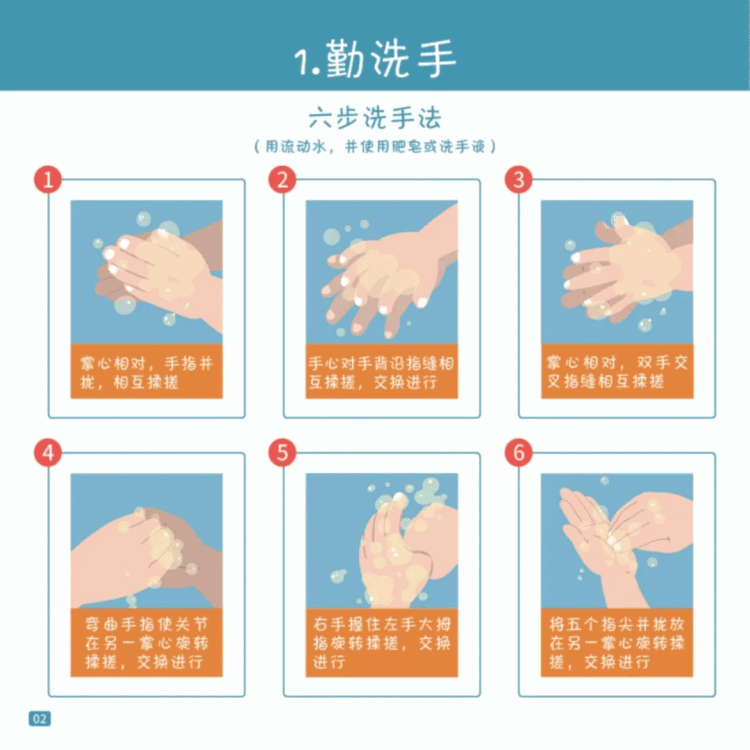 1.勤洗手

六步洗手法

（用流动水，并使用肥皂或洗手液）

1

掌心相对，手指并拢，相互揉搓

2

手心对手背沿指缝相互揉搓，交换进行

3

掌心相对，双手交叉指缝相互揉搓

4

弯曲手指使关节在另一掌心旋转揉搓，交换进行

5

右手握住左手大拇指旋转揉搓，交换进行

6

将五个指尖并拢放在另一掌心旋转揉搓，交换进行

02